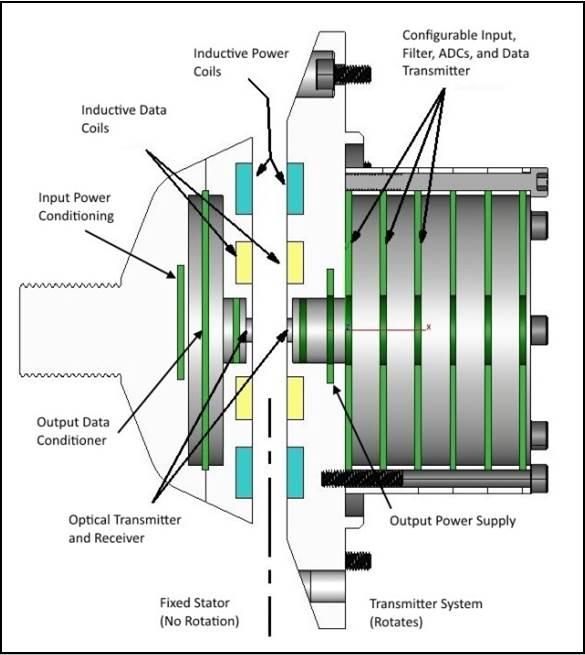 Inductive Power Coils

Configurable Input, Filter, ADCs, and Data Transmitter

Inductive Data Coils

Input Power Conditioning

Output Data Conditioner

Optical Transmitter and Receiver

Output Power Supply

Fixed Stator (No Rotation)

Transmitter System (Rotates)